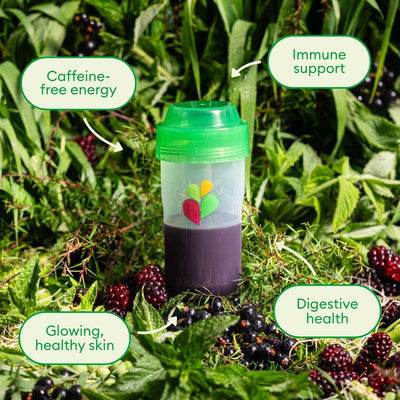 Caffeine-free energy

Immune support

Digestive health

Glowing, healthy skin